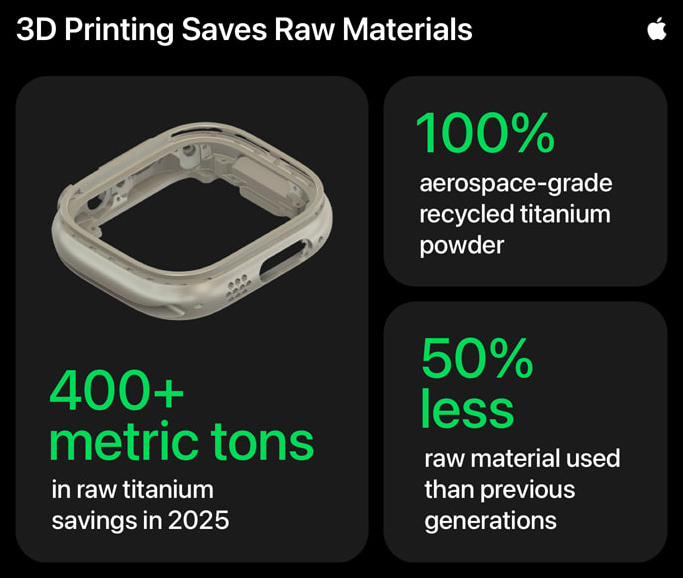 3D Printing Saves Raw Materials

400+ metric tons

in raw titanium savings in 2025

100%

aerospace-grade recycled titanium powder

50% less

raw material used than previous generations