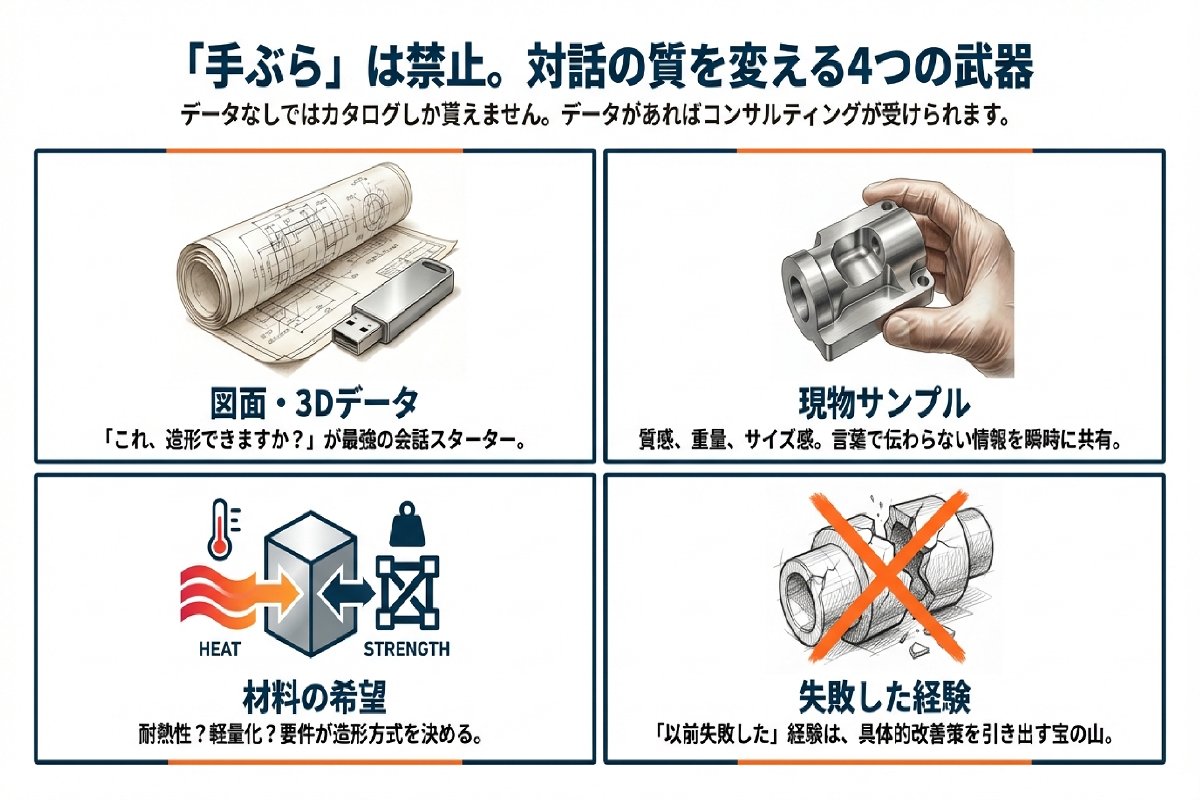 「手ぶら」は禁止。対話の質を変える4つの武器

データなしではカタログしか貰えません。データがあればコンサルティングが受けられます。

図面・3Dデータ

「これ、造形できますか？」が最強の会話スターター。

現物サンプル

質感、重量、サイズ感。言葉で伝わらない情報を瞬時に共有。

HEAT

STRENGTH

材料の希望

耐熱性？軽量化？要件が造形方式を決める。

失敗した経験

「以前失敗した」経験は、具体的改善策を引き出す宝の山。