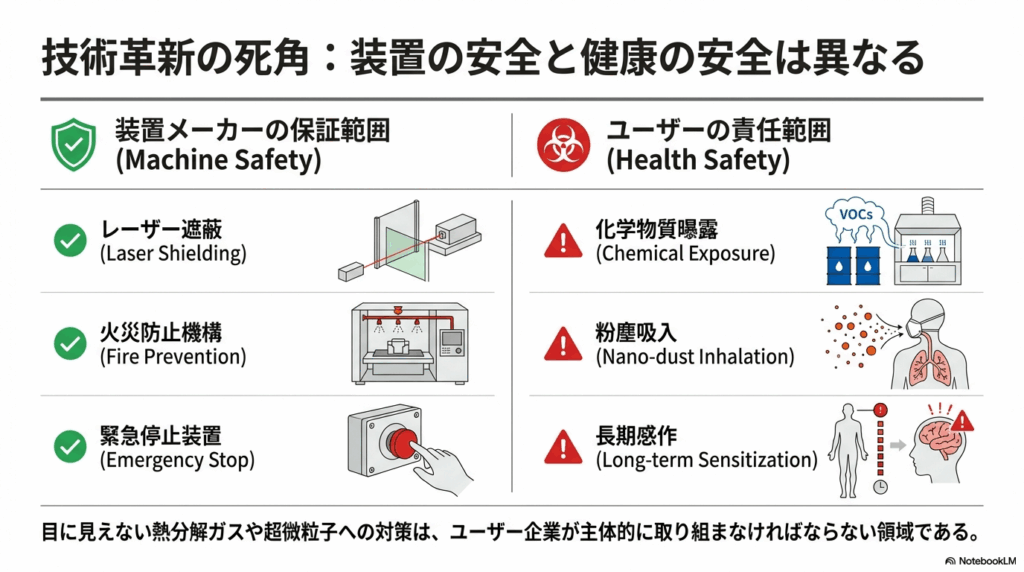 技術革新の死角：装置の安全と健康の安全は異なる

装置メーカーの保証範囲
(Machine Safety)

レーザー遮蔽
(Laser Shielding)

火災防止機構
(Fire Prevention)

緊急停止装置
(Emergency Stop)

ユーザーの責任範囲
(Health Safety)

化学物質曝露
(Chemical Exposure)

VOCs

粉塵吸入
(Nano-dust Inhalation)

長期感作
(Long-term Sensitization)

目に見えない熱分解ガスや超微粒子への対策は、ユーザー企業が主体的に取り組まなければならない領域である。

NotebookLM