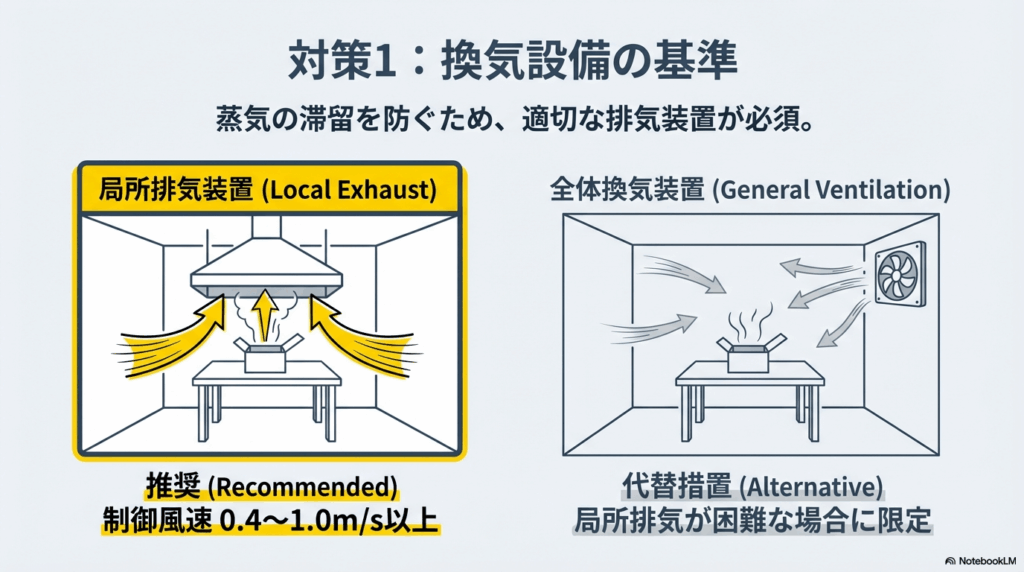 対策1：換気設備の基準

蒸気の滞留を防ぐため、適切な排気装置が必須。

局所排気装置 (Local Exhaust)

推奨 (Recommended)
制御風速 0.4〜1.0m/s以上

全体換気装置 (General Ventilation)

代替措置 (Alternative)
局所排気が困難な場合に限定

NotebookLM