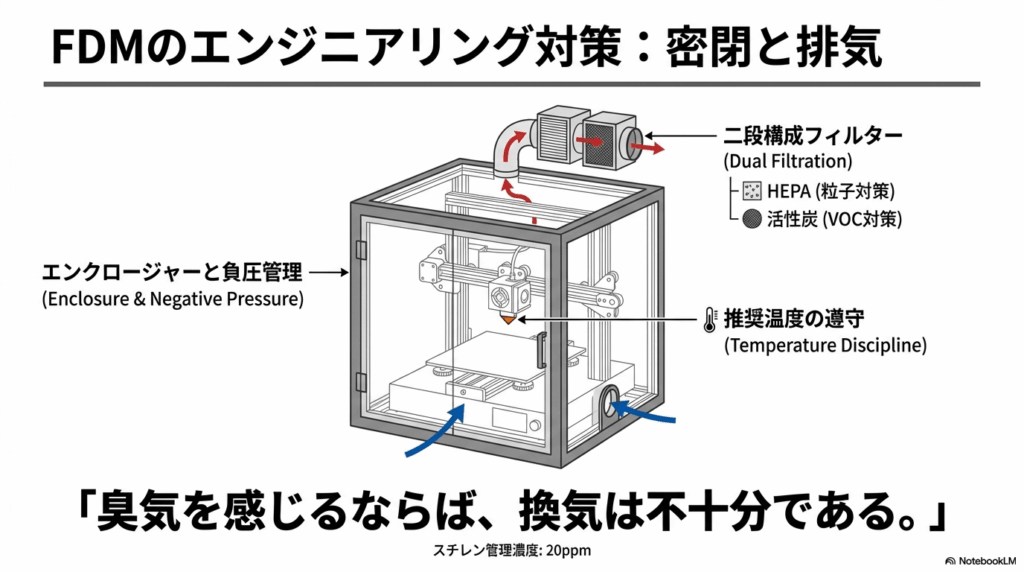 FDMのエンジニアリング対策：密閉と排気

二段構成フィルター
(Dual Filtration)
HEPA (粒子対策)
活性炭 (VOC対策)

エンクロージャーと負圧管理
(Enclosure & Negative Pressure)

推奨温度の遵守
(Temperature Discipline)

「臭気を感じるならば、換気は不十分である。」

スチレン管理濃度: 20ppm

NotebookLM