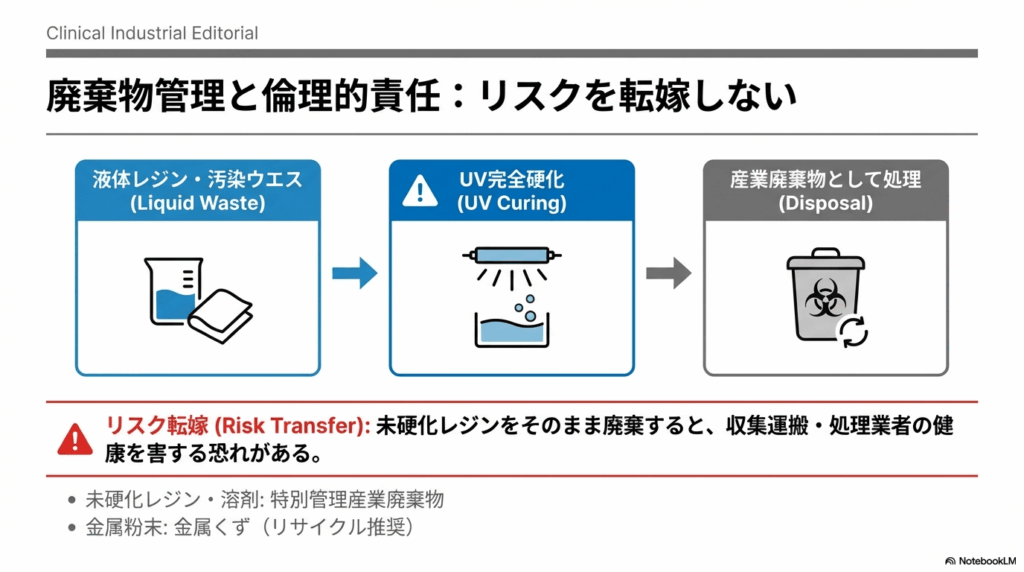 Clinical Industrial Editorial

廃棄物管理と倫理的責任：リスクを転嫁しない

液体レジン・汚染ウエス
(Liquid Waste)

UV完全硬化
(UV Curing)

産業廃棄物として処理
(Disposal)

リスク転嫁 (Risk Transfer): 未硬化レジンをそのまま廃棄すると、収集運搬・処理業者の健康を害する恐れがある。

• 未硬化レジン・溶剤: 特別管理産業廃棄物
• 金属粉末: 金属くず（リサイクル推奨）

NotebookLM